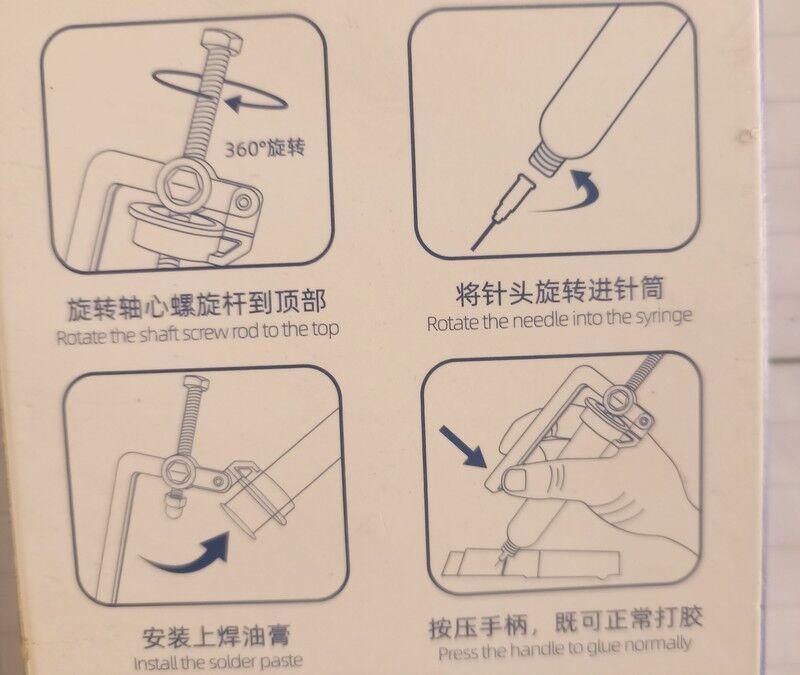 360°旋转

旋转轴心螺旋杆到顶部
Rotate the shaft screw rod to the top

将针头旋转进针筒
Rotate the needle into the syringe

安装上焊油膏
Install the solder paste

按压手柄，既可正常打胶
Press the handle to glue normally